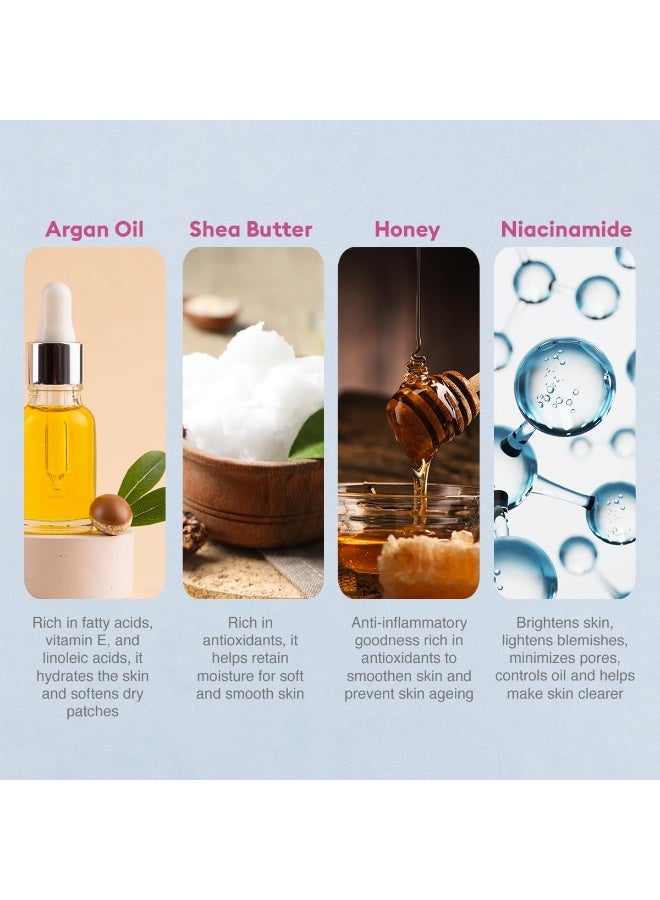 Argan Oil

Rich in fatty acids, vitamin E, and linoleic acids, it hydrates the skin and softens dry patches

Shea Butter

Rich in antioxidants, it helps retain moisture for soft and smooth skin

Honey

Anti-inflammatory goodness rich in antioxidants to smoothen skin and prevent skin ageing

Niacinamide

Brightens skin, lightens blemishes, minimizes pores, controls oil and helps make skin clearer